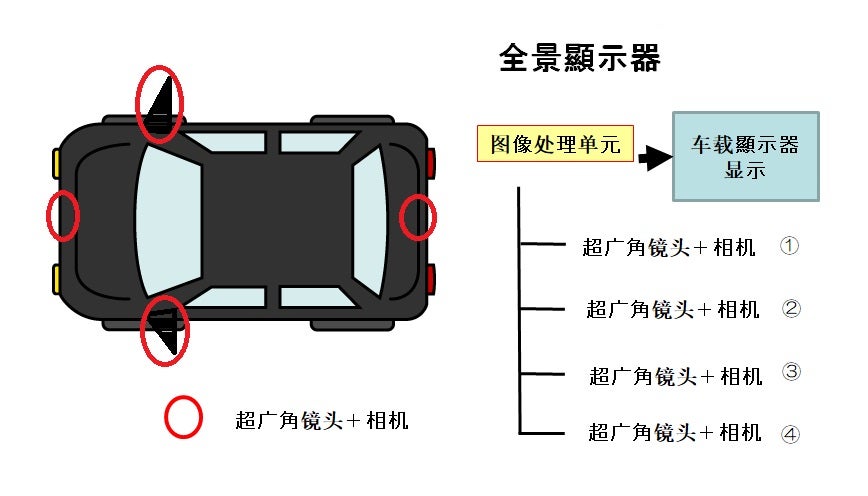 全景顯示器

图像处理单元

车载顯示器显示

超广角镜头＋相机 ①

超广角镜头＋相机 ②

超广角镜头＋相机 ③

超广角镜头＋相机 ④

超广角镜头＋相机