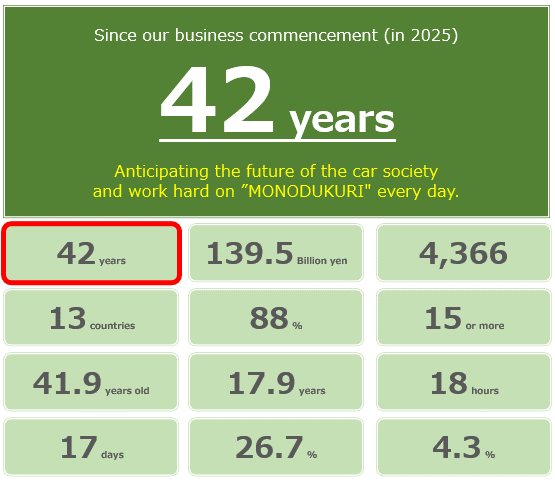 Since our business commencement (in 2025)

42 years

Anticipating the future of the car society and work hard on ”MONODUKURI" every day.

42 years

139.5 Billion yen

4,366

13 countries

88 %

15 or more

41.9 years old

17.9 years

18 hours

17 days

26.7 %

4.3 %