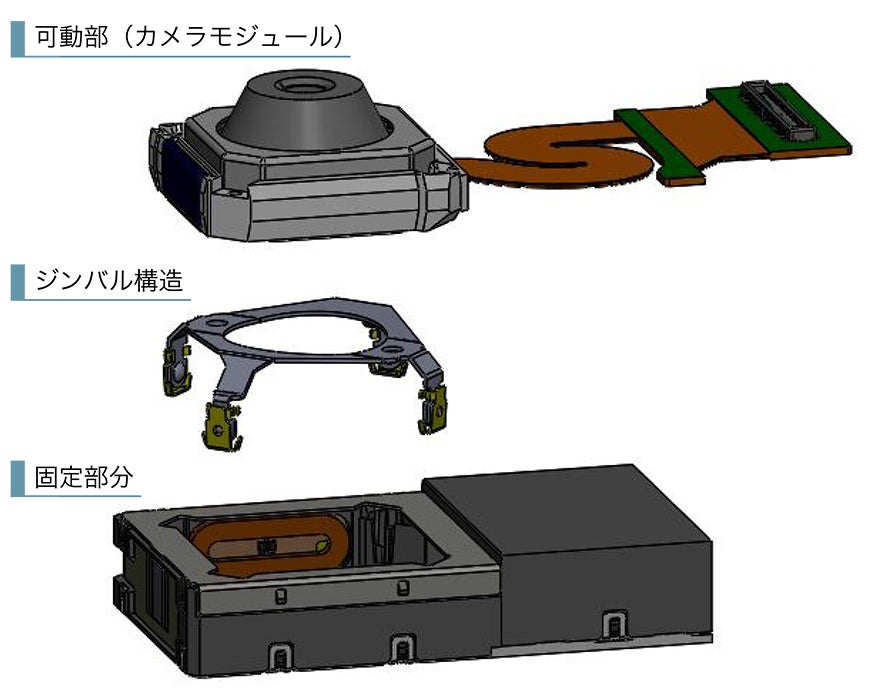 可動部（カメラモジュール）

ジンバル構造

固定部分