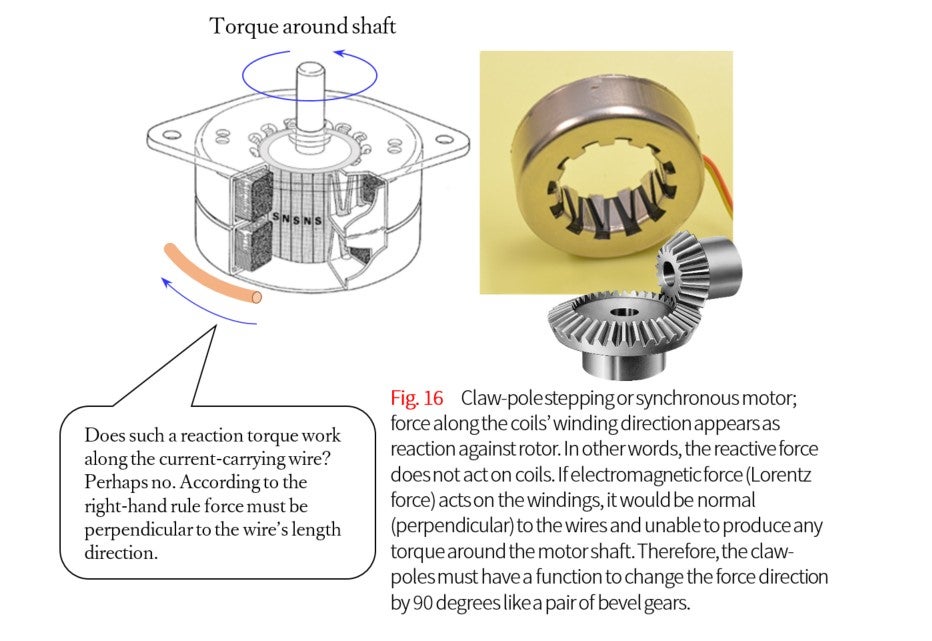 Torque around shaft

SNSNS

Does such a reaction torque work along the current-carrying wire? Perhaps no. According to the right-hand rule force must be perpendicular to the wire's length direction.

Fig. 16 Claw-pole stepping or synchronous motor; force along the coils' winding direction appears as reaction against rotor. In other words, the reactive force does not act on coils. If electromagnetic force (Lorentz force) acts on the windings, it would be normal (perpendicular) to the wires and unable to produce any torque around the motor shaft. Therefore, the claw-poles must have a function to change the force direction by 90 degrees like a pair of bevel gears.