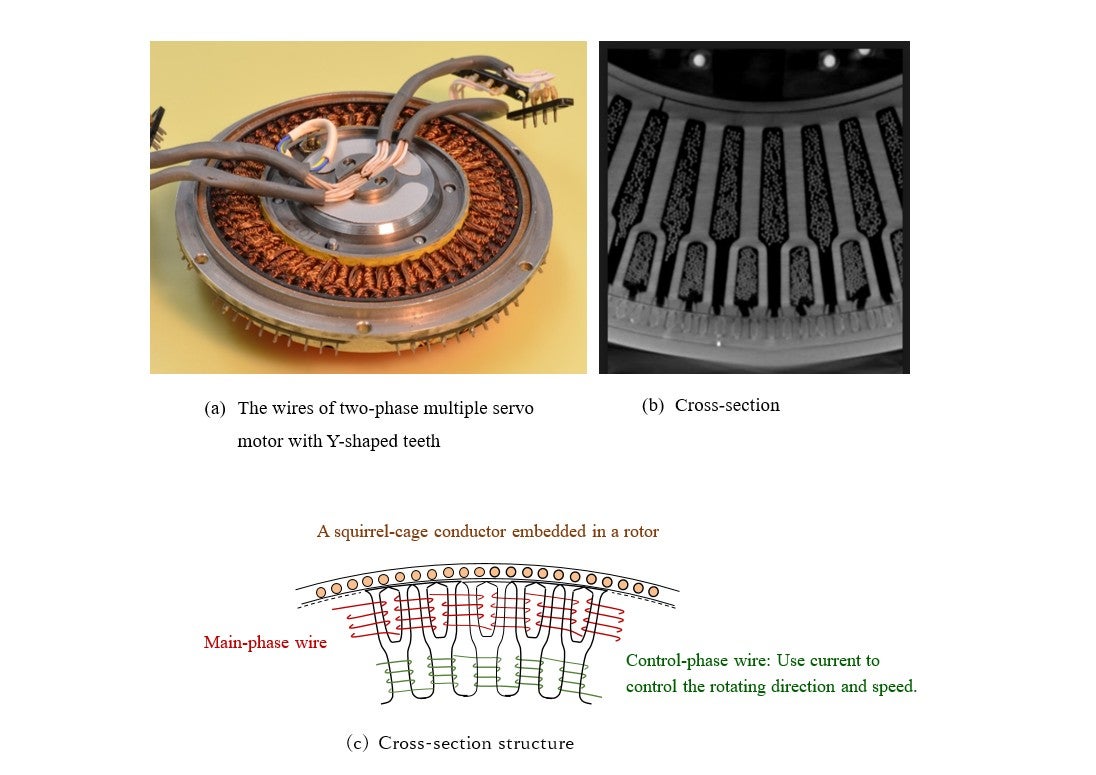 (a) The wires of two-phase multiple servo motor with Y-shaped teeth

(b) Cross-section

A squirrel-cage conductor embedded in a rotor

Main-phase wire

Control-phase wire: Use current to control the rotating direction and speed.

(c) Cross-section structure