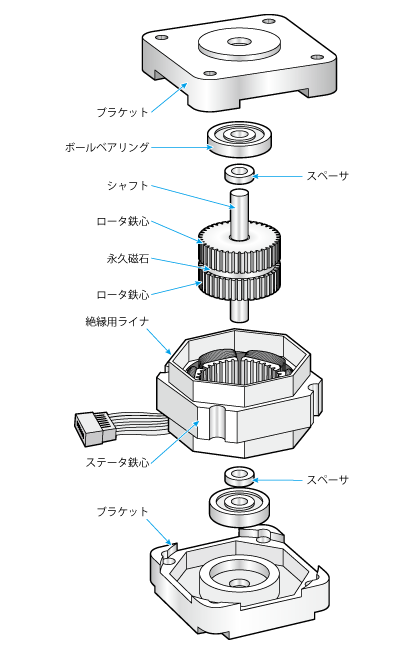 ブラケット

ボールベアリング

スペーサ

シャフト

ロータ鉄心

永久磁石

ロータ鉄心

絶縁用ライナ

ステータ鉄心

スペーサ

ブラケット