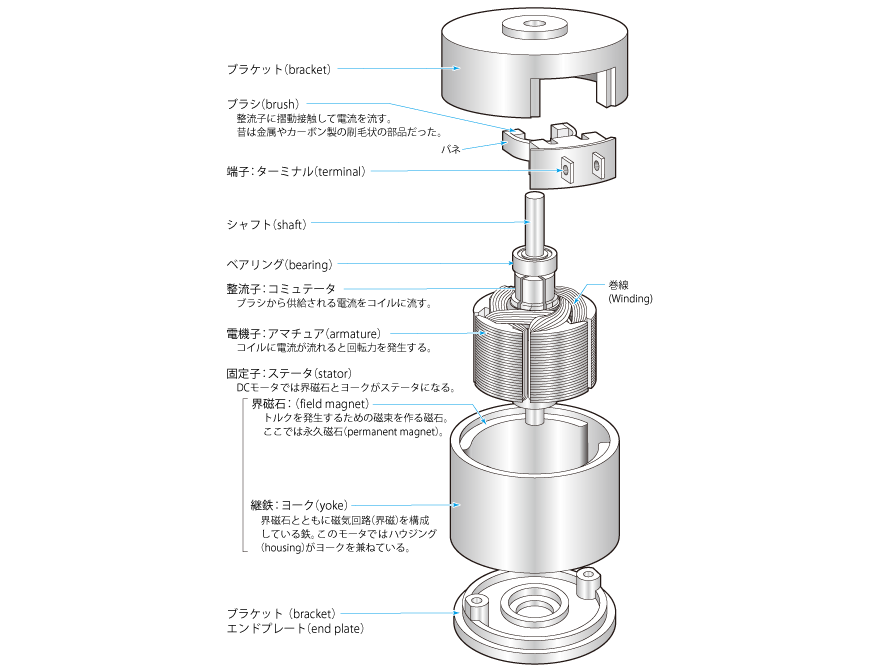 ブラケット(bracket)

ブラシ(brush)
整流子に摺動接触して電流を流す。
昔は金属やカーボン製の刷毛状の部品だった。

バネ

端子:ターミナル(terminal)

シャフト(shaft)

ベアリング(bearing)

整流子:コミュテータ
ブラシから供給される電流をコイルに流す。

巻線
(Winding)

電機子:アマチュア(armature)
コイルに電流が流れると回転力を発生する。

固定子:ステータ(stator)
DCモータでは界磁石とヨークがステータになる。

界磁石:(field magnet)
トルクを発生するための磁束を作る磁石。
ここでは永久磁石(permanent magnet)。

継鉄:ヨーク(yoke)
界磁石とともに磁気回路(界磁)を構成している鉄。このモータではハウジング(housing)がヨークを兼ねている。

ブラケット (bracket)
エンドプレート(end plate)