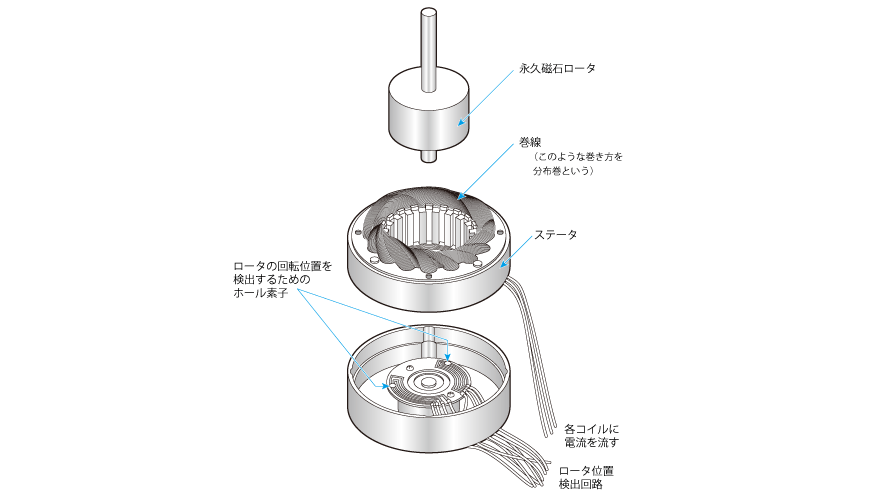 永久磁石ロータ

巻線
（このような巻き方を分布巻という）

ステータ

ロータの回転位置を検出するためのホール素子

各コイルに電流を流す

ロータ位置検出回路