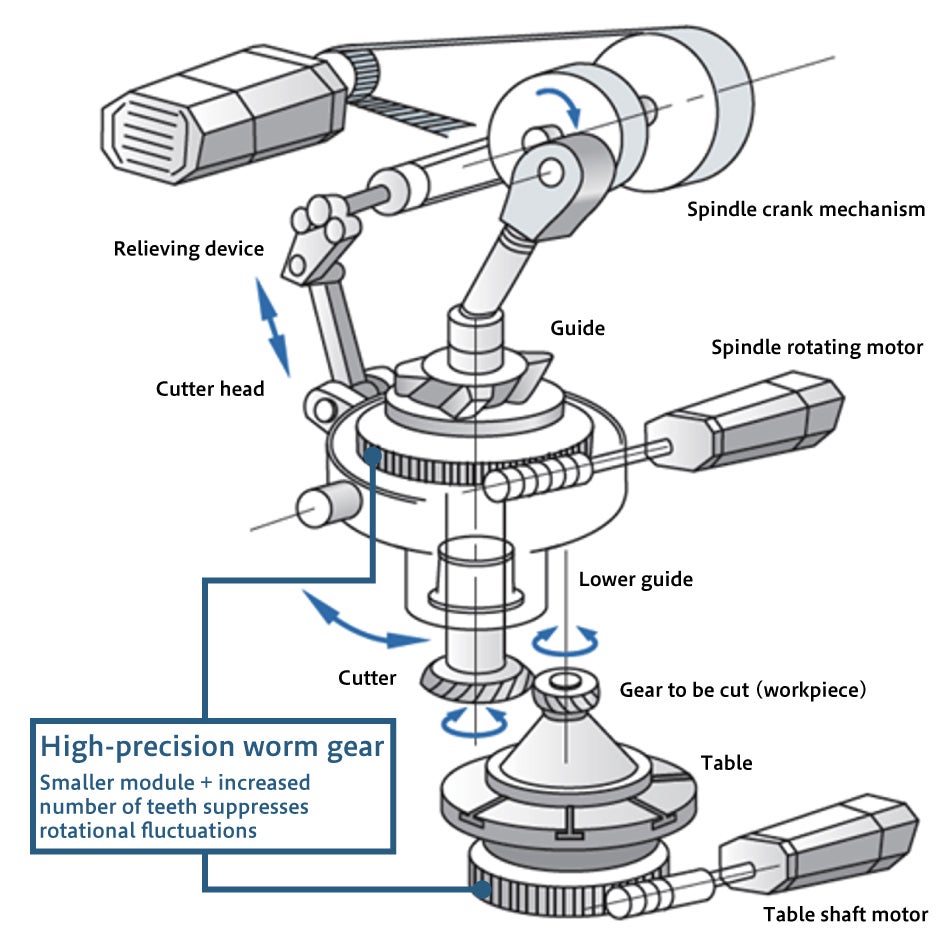 Spindle crank mechanism

Relieving device

Guide

Spindle rotating motor

Cutter head

Lower guide

Cutter

Gear to be cut (workpiece)

High-precision worm gear

Smaller module + increased number of teeth suppresses rotational fluctuations

Table

Table shaft motor