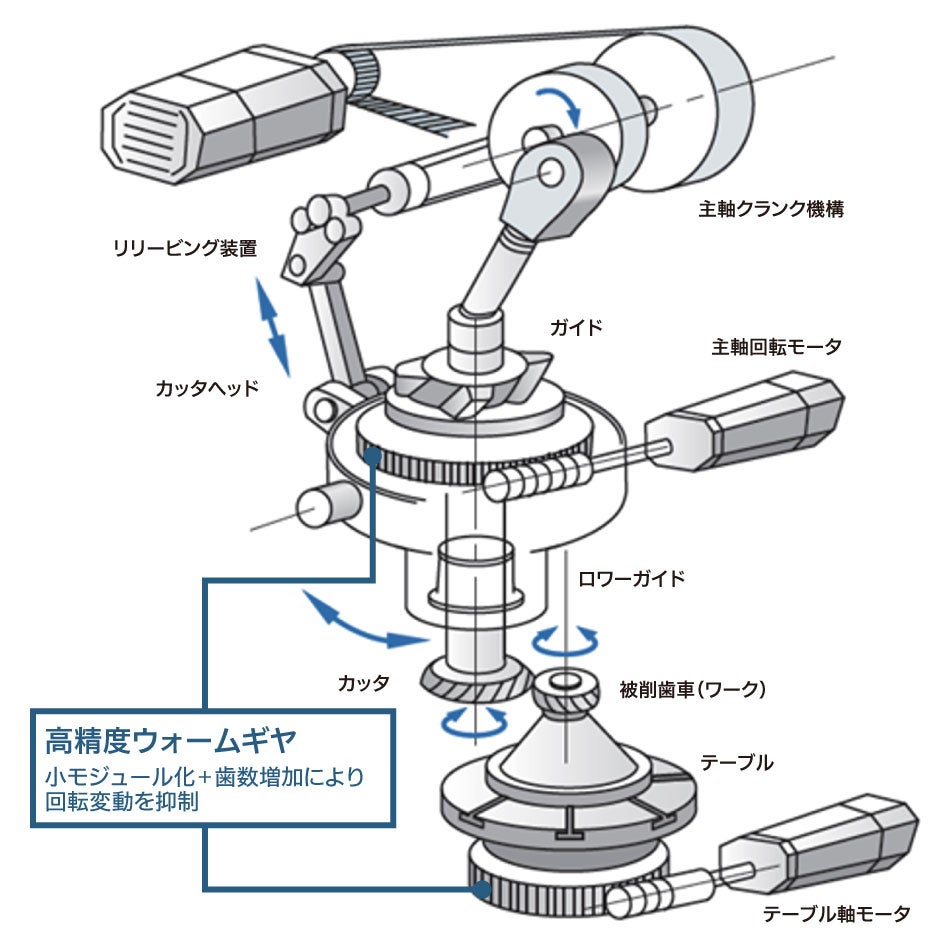 主軸クランク機構

リリービング装置

ガイド

主軸回転モータ

カッタヘッド

ロワーガイド

カッタ

被削歯車(ワーク)

高精度ウォームギヤ

小モジュール化+歯数増加により回転変動を抑制

テーブル

テーブル軸モータ